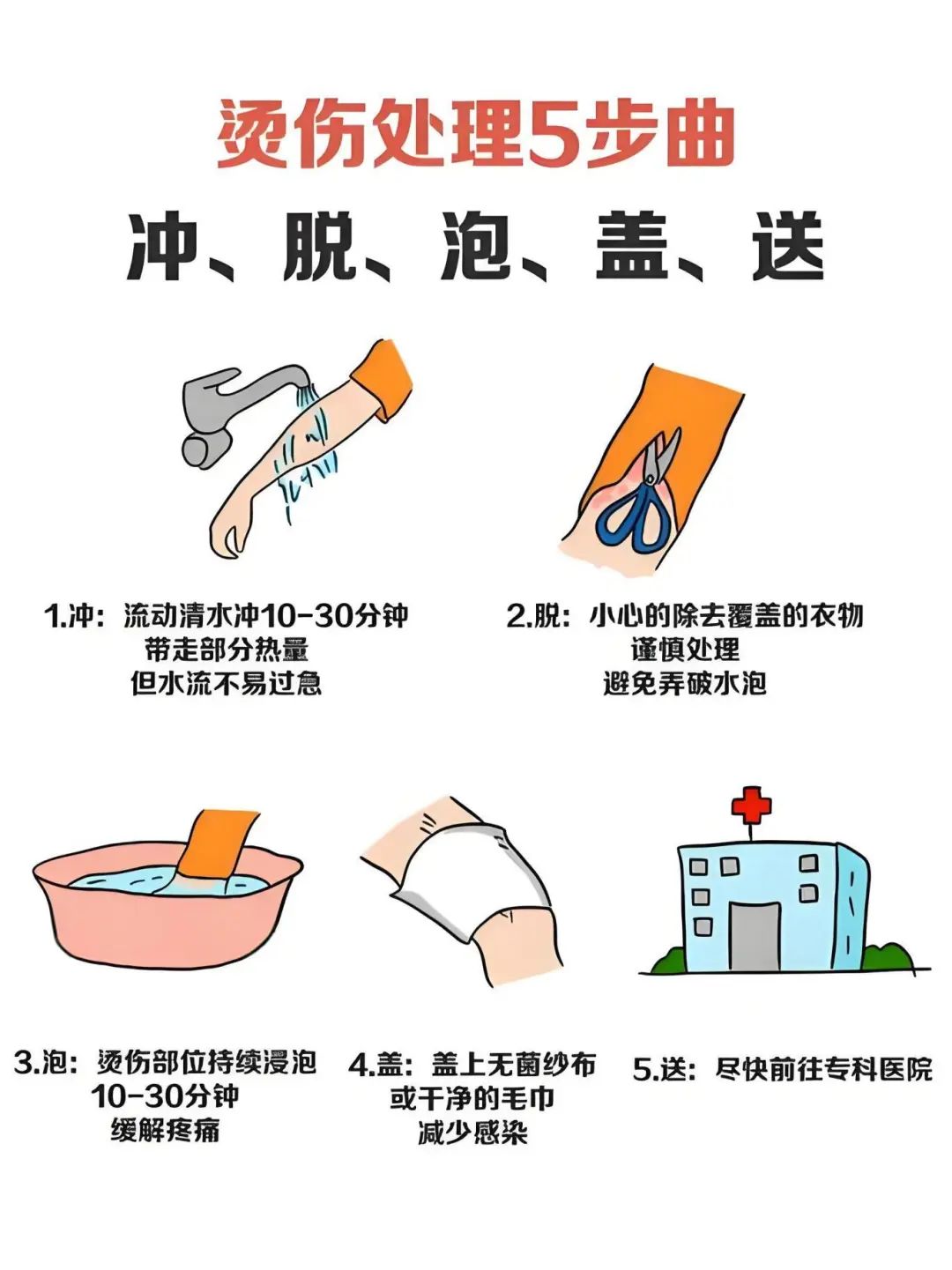 烫伤处理5步曲

冲、脱、泡、盖、送

1.冲：流动清水冲10-30分钟
带走部分热量
但水流不易过急

2.脱：小心的除去覆盖的衣物
谨慎处理
避免弄破水泡

3.泡：烫伤部位持续浸泡
10-30分钟
缓解疼痛

4.盖：盖上无菌纱布
或干净的毛巾
减少感染

5.送：尽快前往专科医院